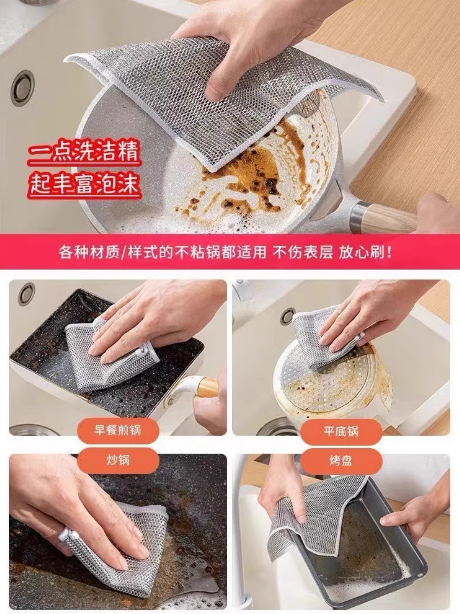 一点洗洁精
起丰富泡沫

各种材质/样式的不粘锅都适用 不伤表层 放心刷!

早餐煎锅

平底锅

炒锅

烤盘